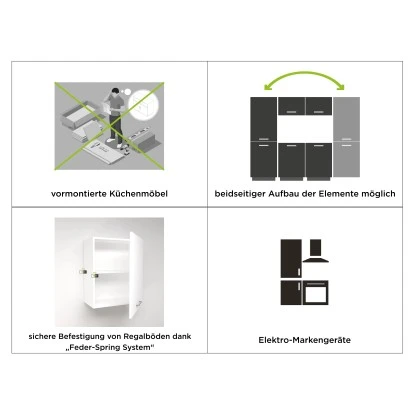 vormontierte Küchenmöbel

beidseitiger Aufbau der Elemente möglich

sichere Befestigung von Regalböden dank „Feder-Spring System"

Elektro-Markengeräte